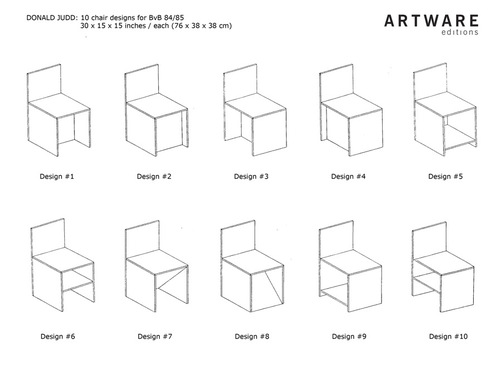 DONALD JUDD: 10 chair designs for BvB 84/85
30 x 15 x 15 inches / each (76 x 38 x 38 cm)

ARTWARE
editions

Design #1

Design #2

Design #3

Design #4

Design #5

Design #6

Design #7

Design #8

Design #9

Design #10