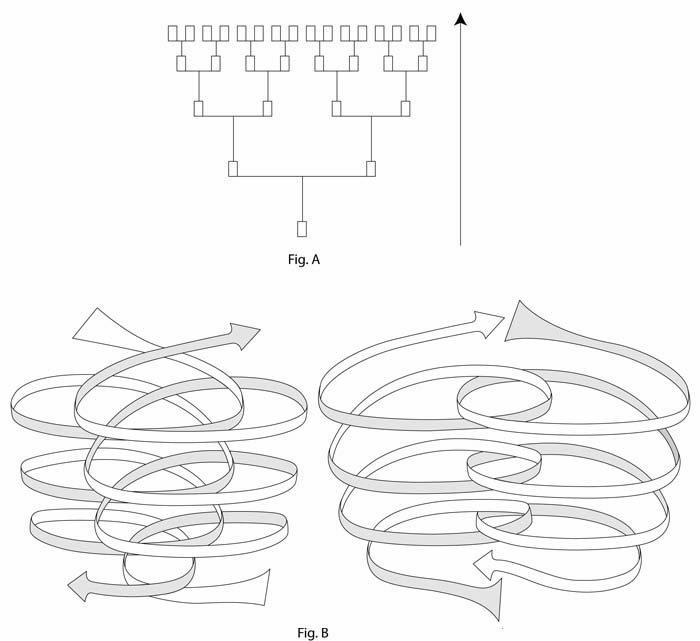 Fig. A

Fig. B